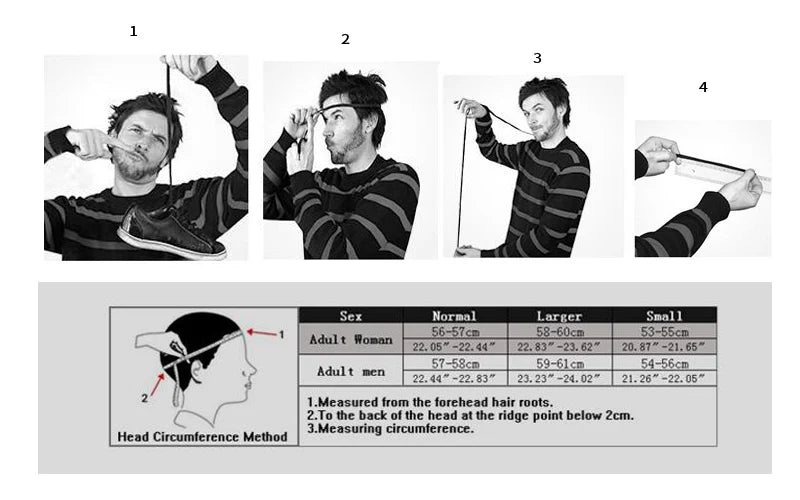 1

2

3

4

1

2

Head Circumference Method

| Sex | Normal | Larger | Small |
|---|---|---|---|
| Adult Woman | 56-57cm | 58-60cm | 53-55cm |
| | 22.05"-22.44" | 22.83"-23.62" | 20.87"-21.65" |
| Adult men | 57-58cm | 59-61cm | 54-56cm |
| | 22.44"-22.83" | 23.23"-24.02" | 21.26"-22.05" |

1.Measured from the forehead hair roots.
2.To the back of the head at the ridge point below 2cm.
3.Measuring circumference.